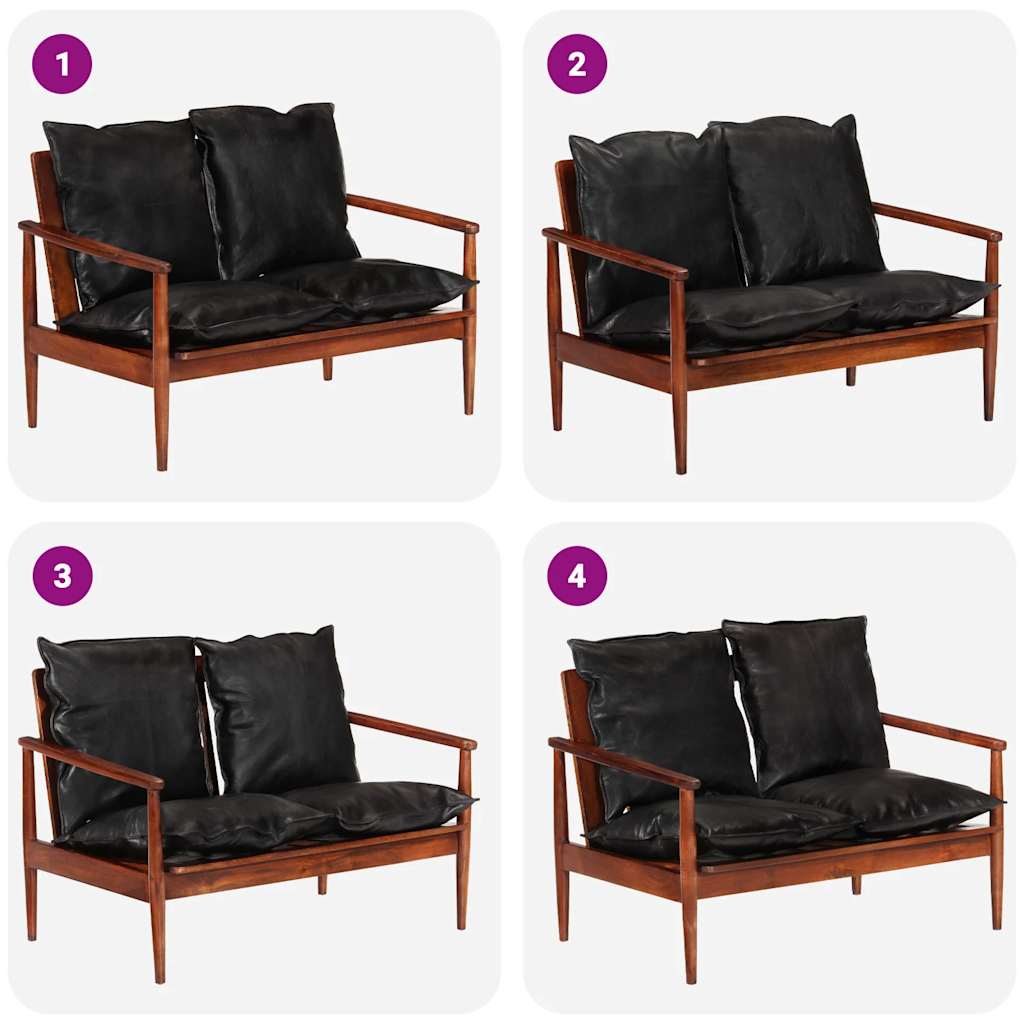 1

2

3

4