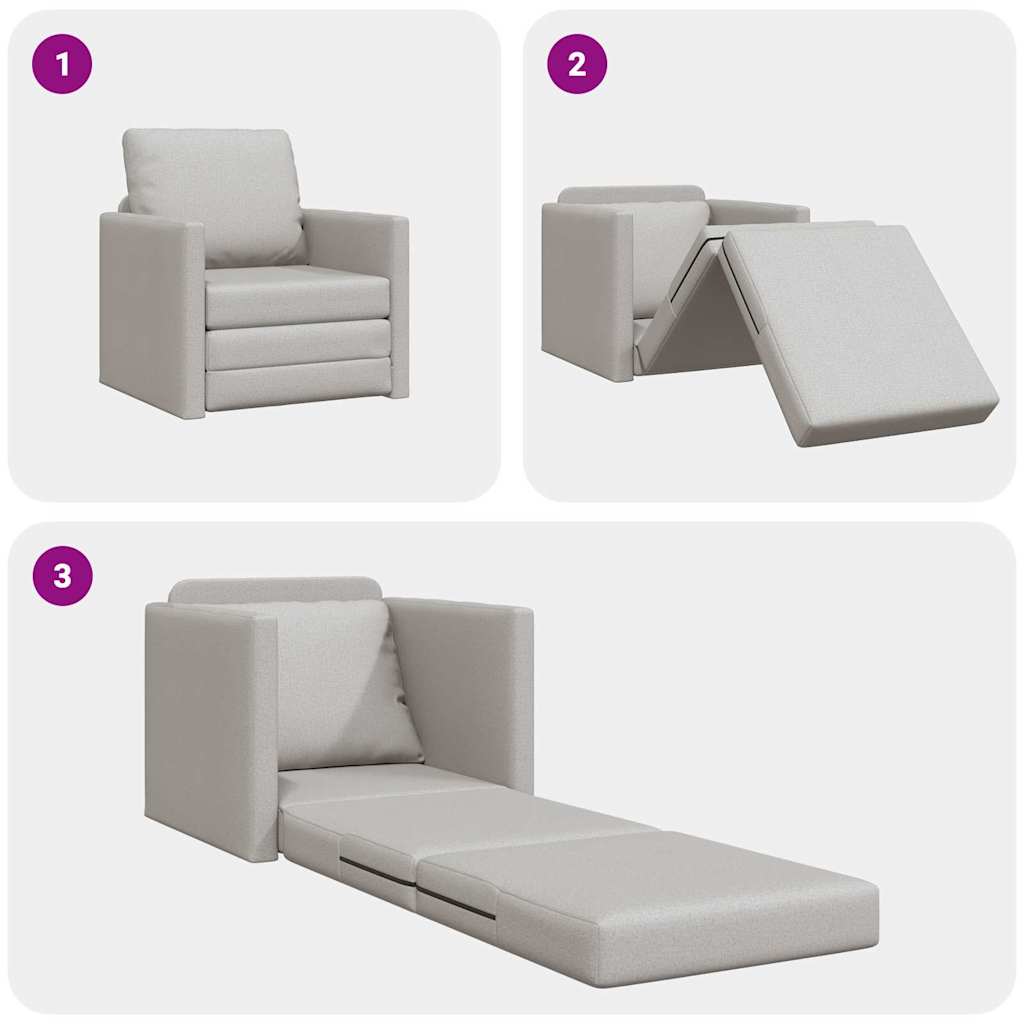 1

2

3