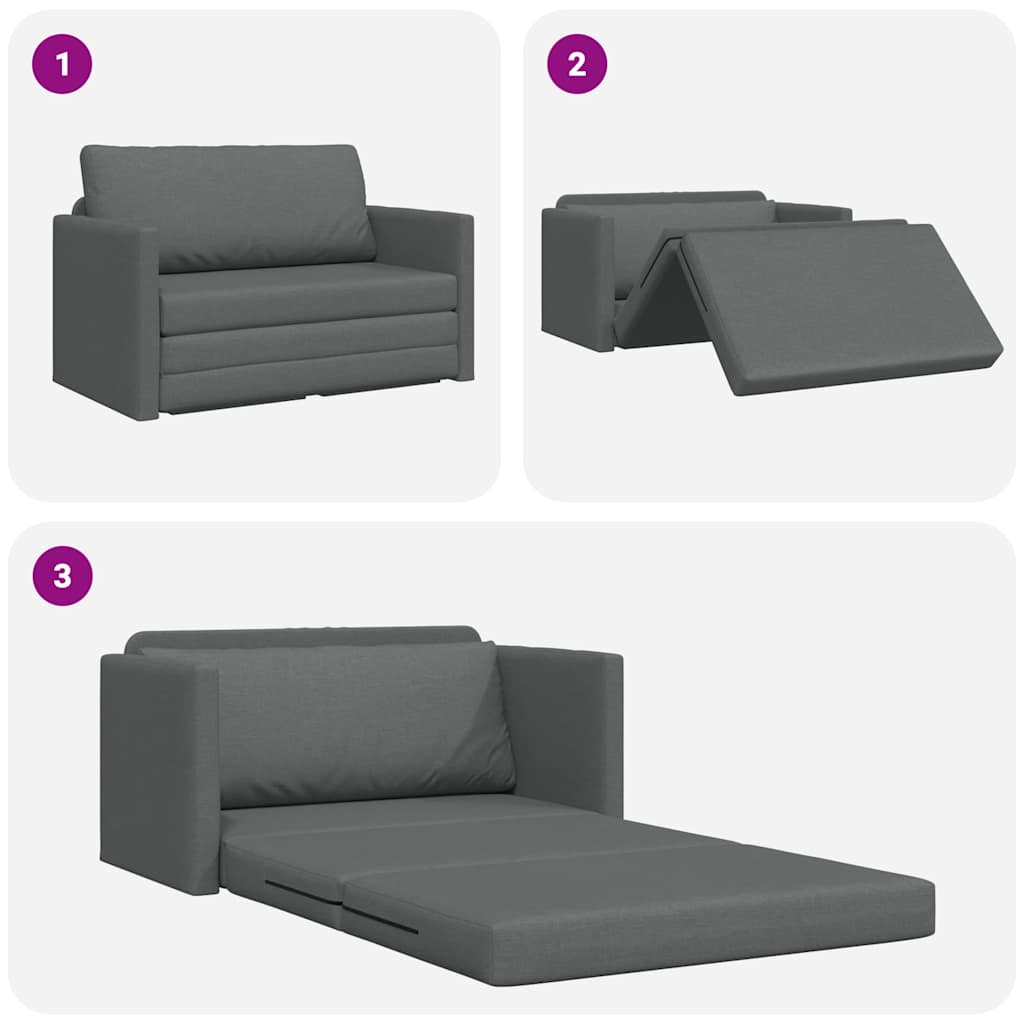 1

2

3